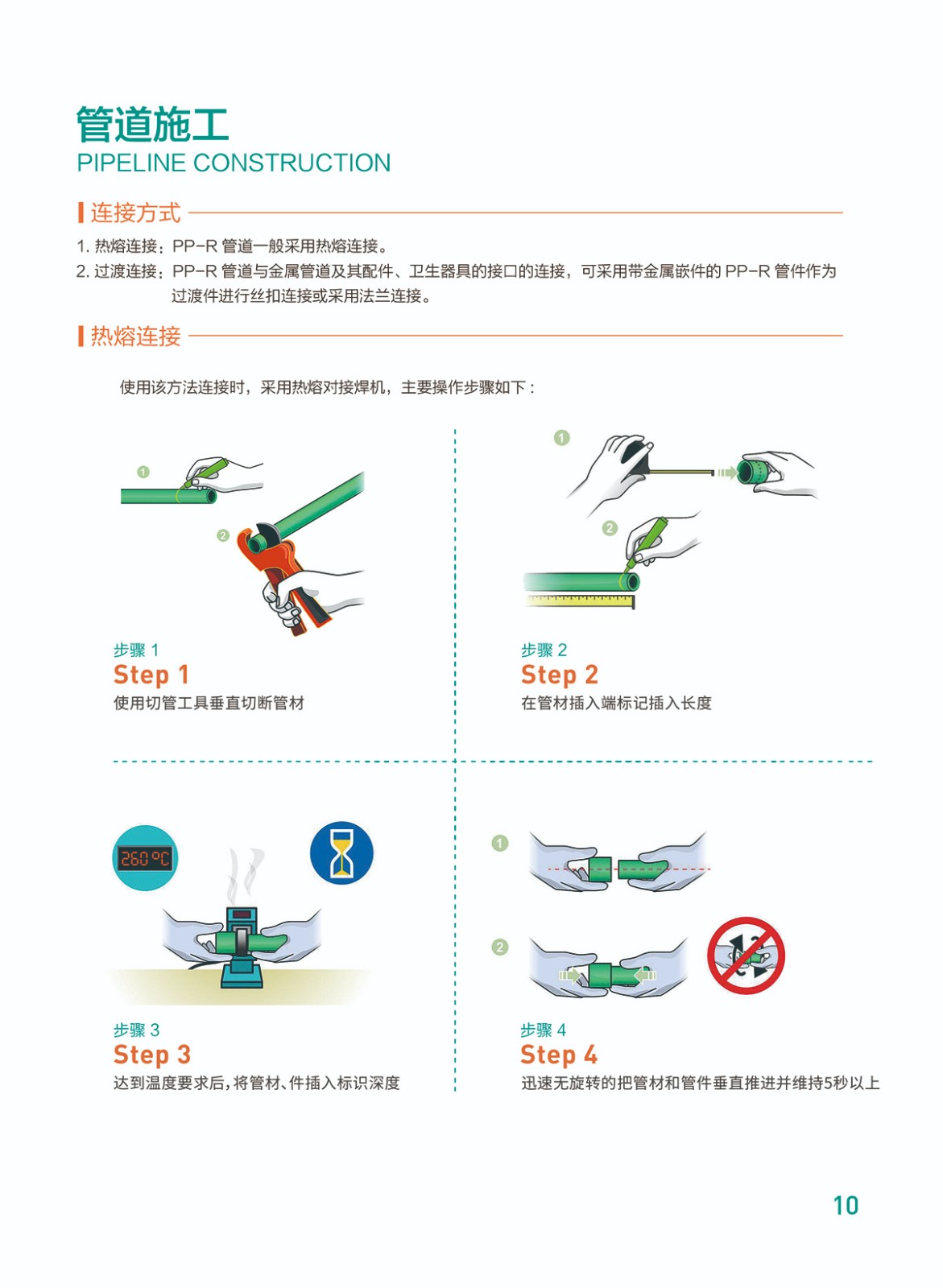 管道施工
PIPELINE CONSTRUCTION

连接方式

1. 热熔连接：PP-R 管道一般采用热熔连接。
2. 过渡连接：PP-R 管道与金属管道及其配件、卫生器具的接口的连接，可采用带金属嵌件的 PP-R 管件作为过渡件进行丝扣连接或采用法兰连接。

热熔连接

使用该方法连接时，采用热熔对接焊机，主要操作步骤如下：

1
2

步骤 1
Step 1
使用切管工具垂直切断管材

1
2

步骤 2
Step 2
在管材插入端标记插入长度

260℃

步骤 3
Step 3
达到温度要求后，将管材、件插入标识深度

1
2

步骤 4
Step 4
迅速无旋转的把管材和管件垂直推进并维持5秒以上

10